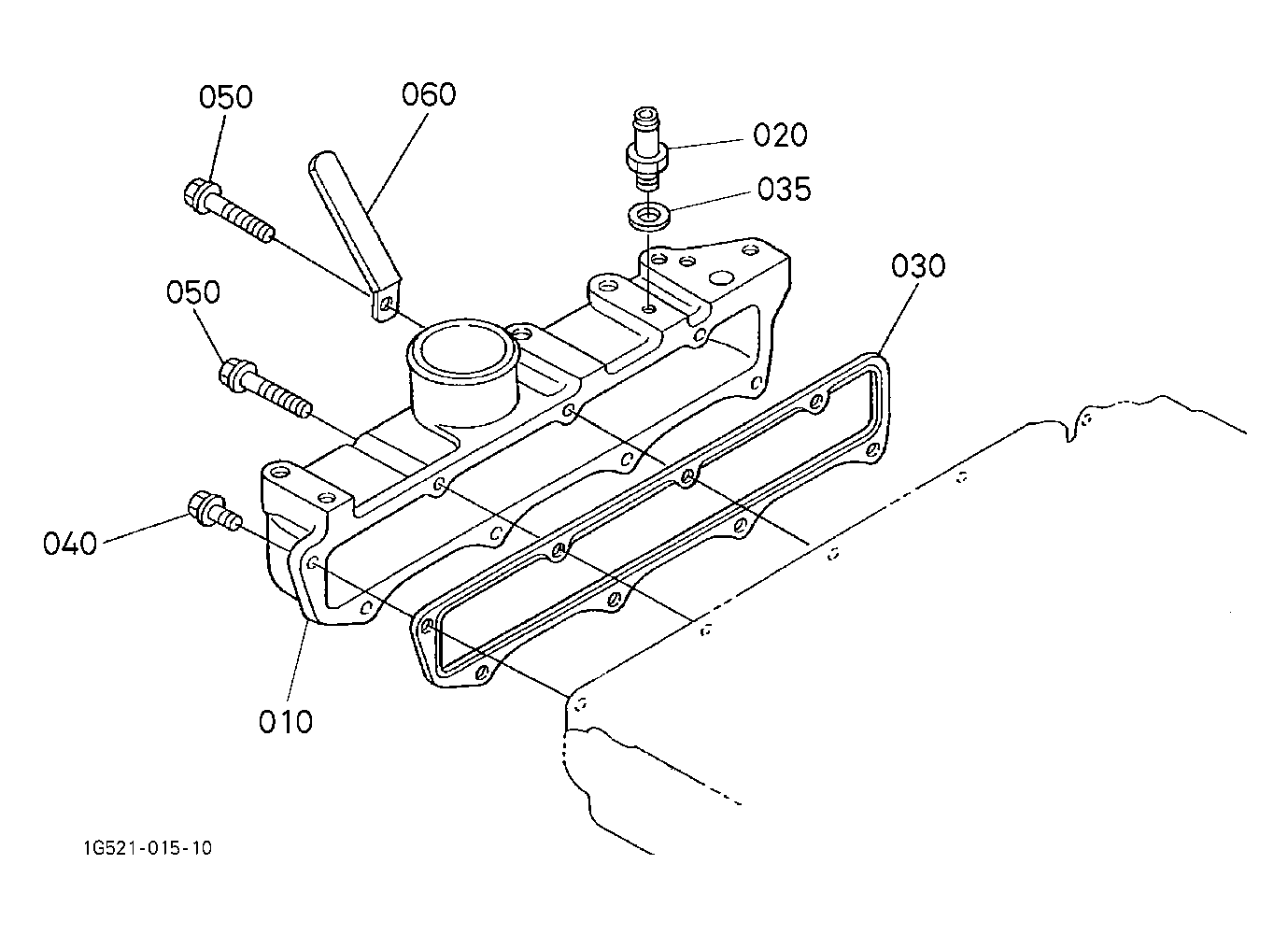 050
060
020
035
030
050
040
010
1G521-015-10